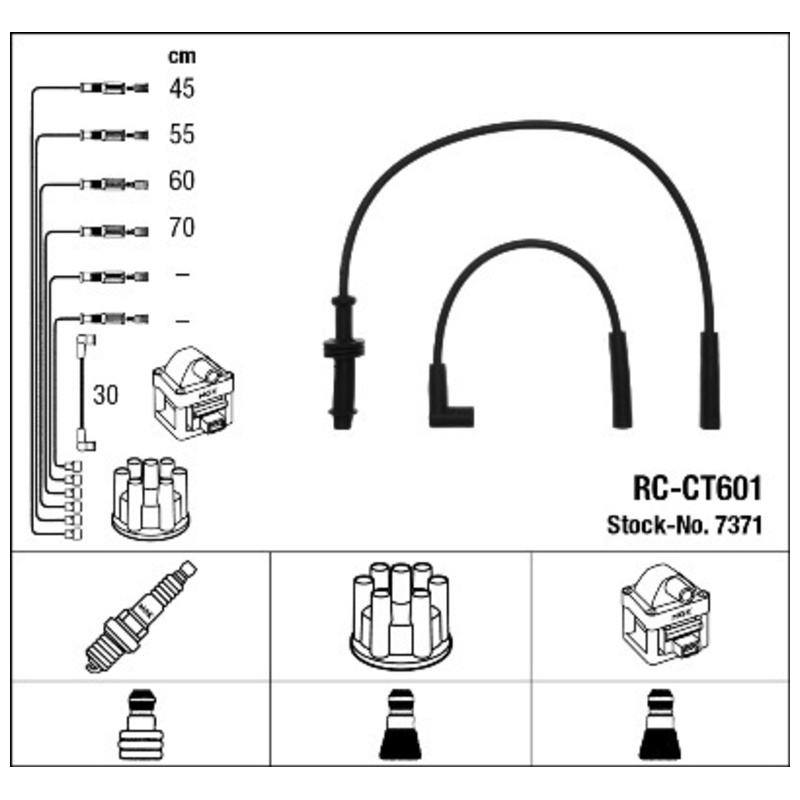 cm
45
55
60
70
–
–
30

RC-CT601
Stock-No. 7371