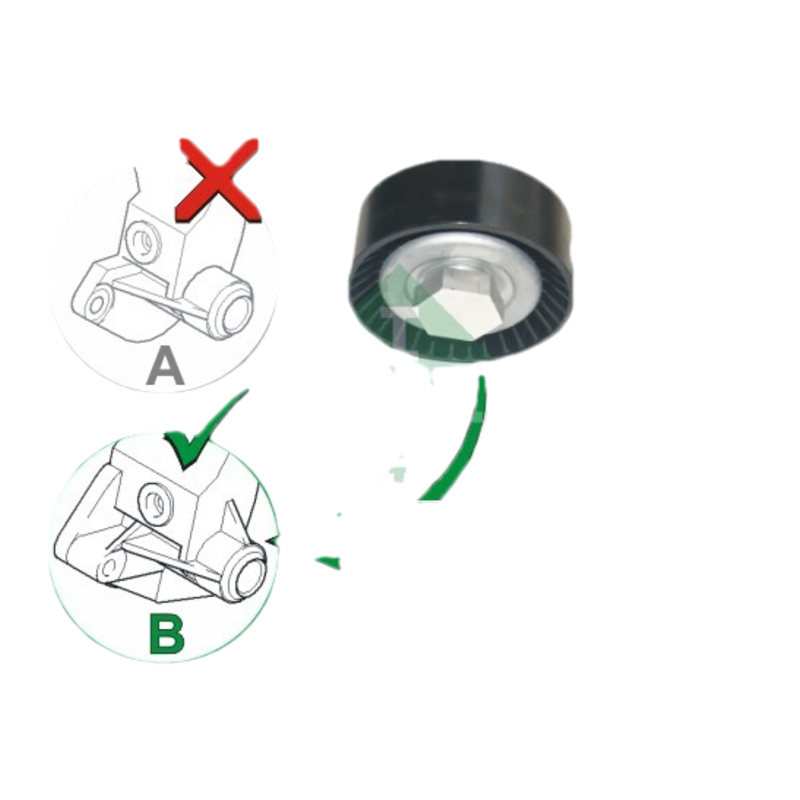 A

B