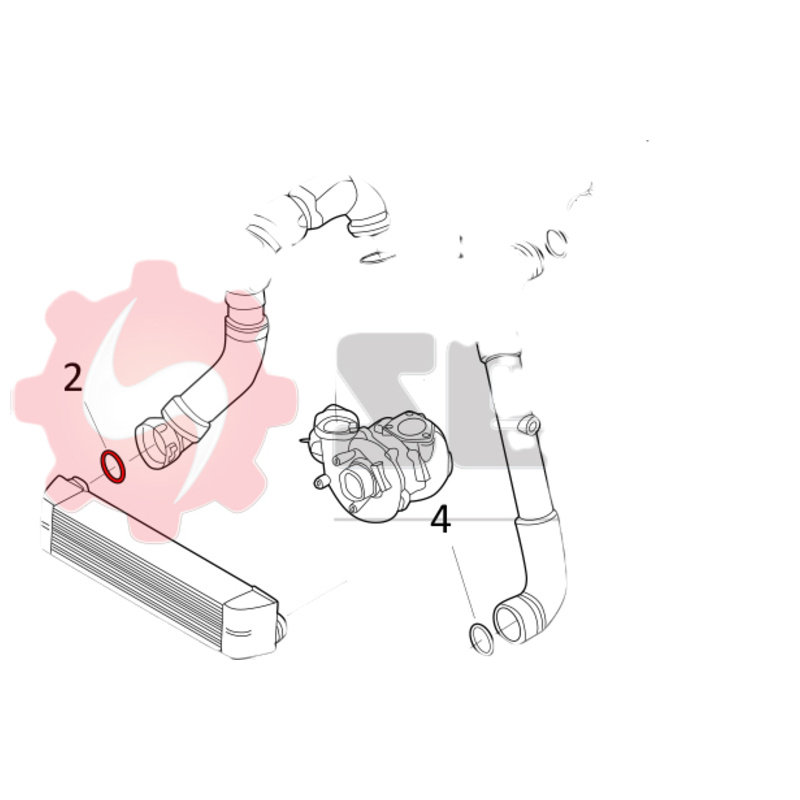 2
4